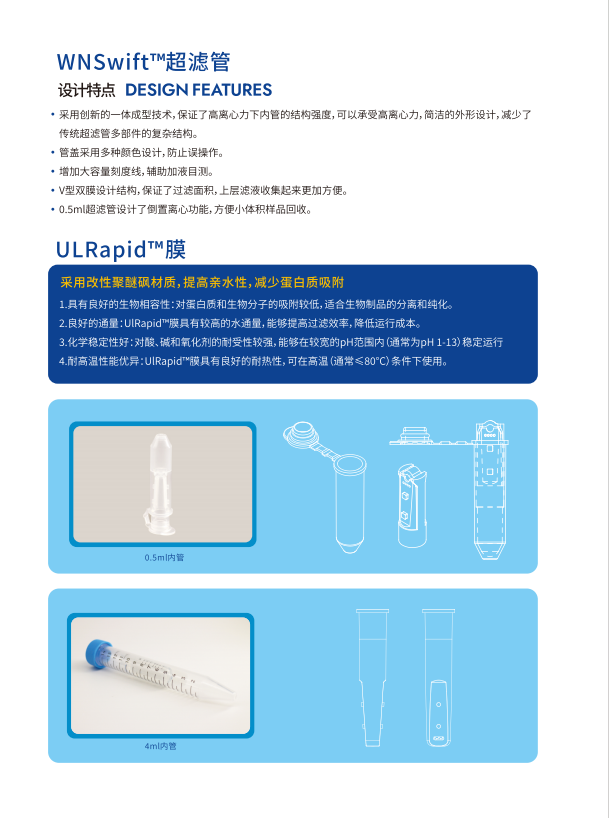 WNSwift™超滤管

设计特点 DESIGN FEATURES

• 采用创新的一体成型技术，保证了高离心力下内管的结构强度，可以承受高离心力，简洁的外形设计，减少了传统超滤管多部件的复杂结构。
• 管盖采用多种颜色设计，防止误操作。
• 增加大容量刻度线，辅助加液目测。
• V型双膜设计结构，保证了过滤面积，上层滤液收集起来更加方便。
• 0.5ml超滤管设计了倒置离心功能，方便小体积样品回收。

ULRapid™膜

采用改性聚醚砜材质，提高亲水性，减少蛋白质吸附

1.具有良好的生物相容性：对蛋白质和生物分子的吸附较低，适合生物制品的分离和纯化。
2.良好的通量：UlRapid™膜具有较高的水通量，能够提高过滤效率，降低运行成本。
3.化学稳定性好：对酸、碱和氧化剂的耐受性较强，能够在较宽的pH范围内（通常为pH 1-13）稳定运行
4.耐高温性能优异：UlRapid™膜具有良好的耐热性，可在高温（通常≤80°C）条件下使用。

0.5ml内管

4ml内管